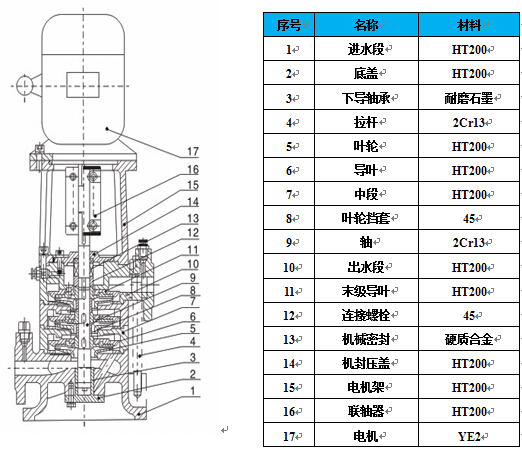 17
16
15
14
13
12
11
10
9
8
7
6
5
4
3
2
1

| 序号 | 名称 | 材料 |
|---|---|---|
| 1 | 进水段 | HT200 |
| 2 | 底盖 | HT200 |
| 3 | 下导轴承 | 耐磨石墨 |
| 4 | 拉杆 | 2Cr13 |
| 5 | 叶轮 | HT200 |
| 6 | 导叶 | HT200 |
| 7 | 中段 | HT200 |
| 8 | 叶轮挡套 | 45 |
| 9 | 轴 | 2Cr13 |
| 10 | 出水段 | HT200 |
| 11 | 末级导叶 | HT200 |
| 12 | 连接螺栓 | 45 |
| 13 | 机械密封 | 硬质合金 |
| 14 | 机封压盖 | HT200 |
| 15 | 电机架 | HT200 |
| 16 | 联轴器 | HT200 |
| 17 | 电机 | YE2 |